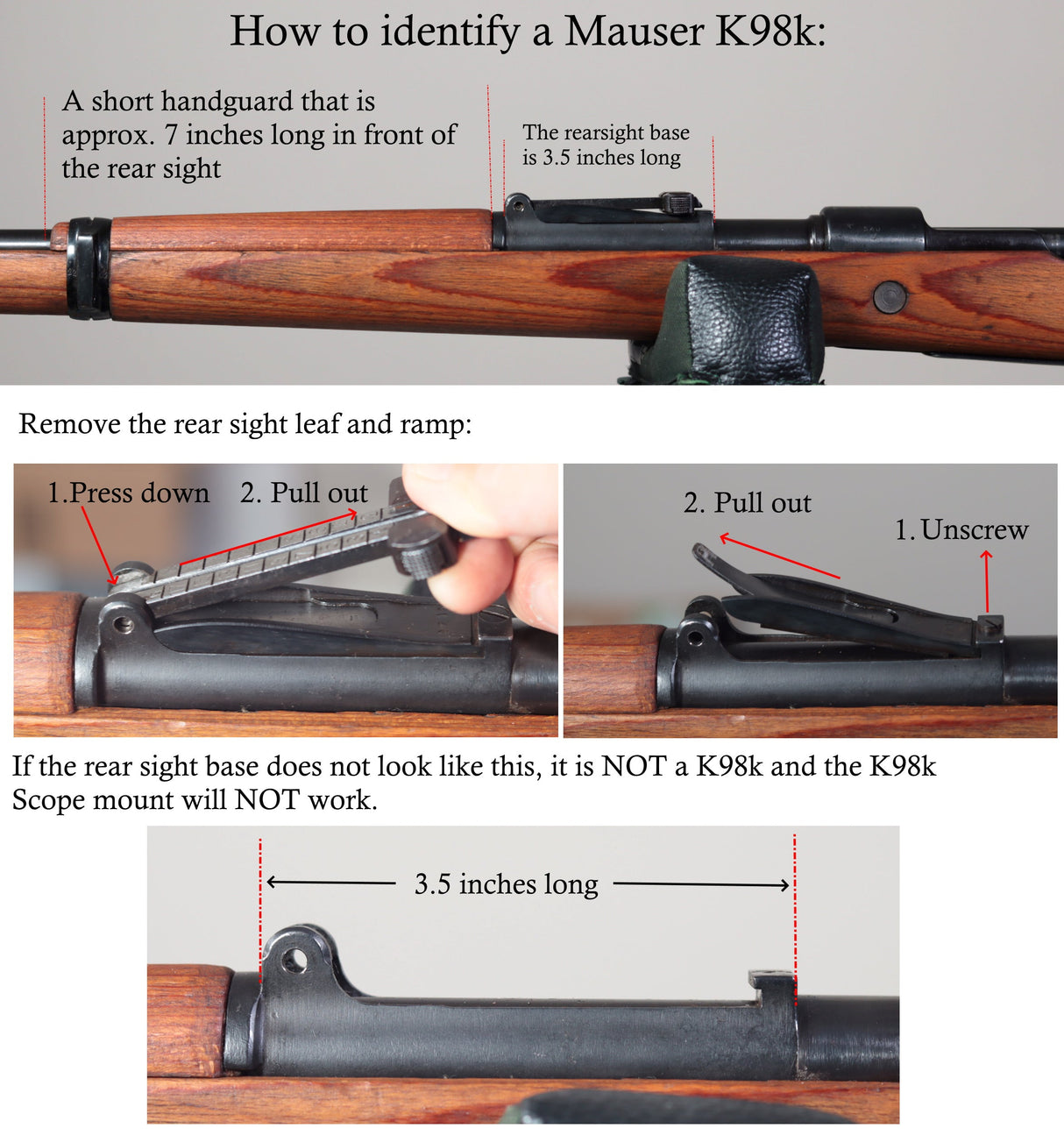 How to identify a Mauser K98k:

A short handguard that is approx. 7 inches long in front of the rear sight

The rearsight base is 3.5 inches long

Remove the rear sight leaf and ramp:

1.Press down

2. Pull out

2. Pull out

1. Unscrew

If the rear sight base does not look like this, it is NOT a K98k and the K98k Scope mount will NOT work.

3.5 inches long